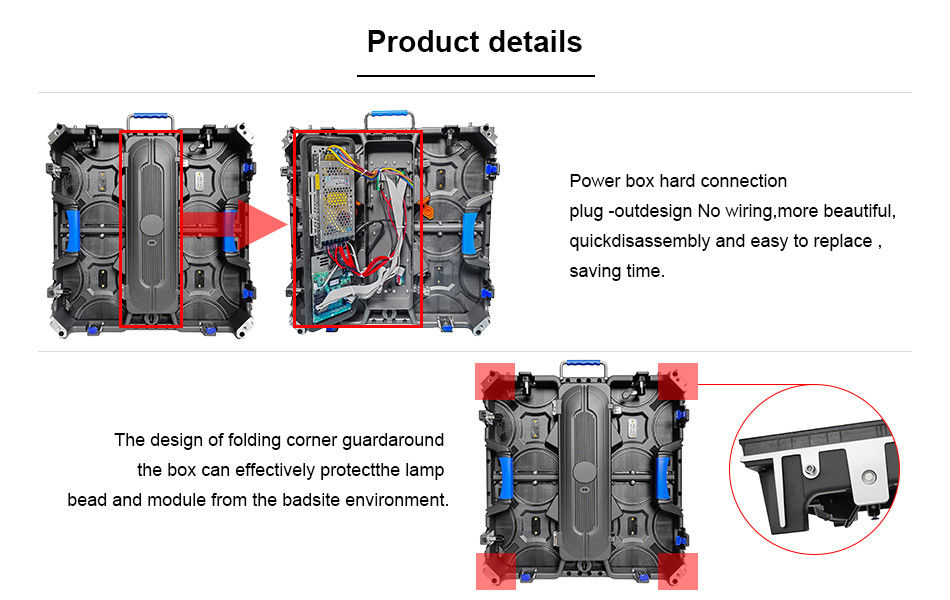 Product details

Power box hard connection plug -outdesign No wiring,more beautiful, quickdisassembly and easy to replace , saving time.

The design of folding corner guardaround the box can effectively protectthe lamp bead and module from the badsite environment.